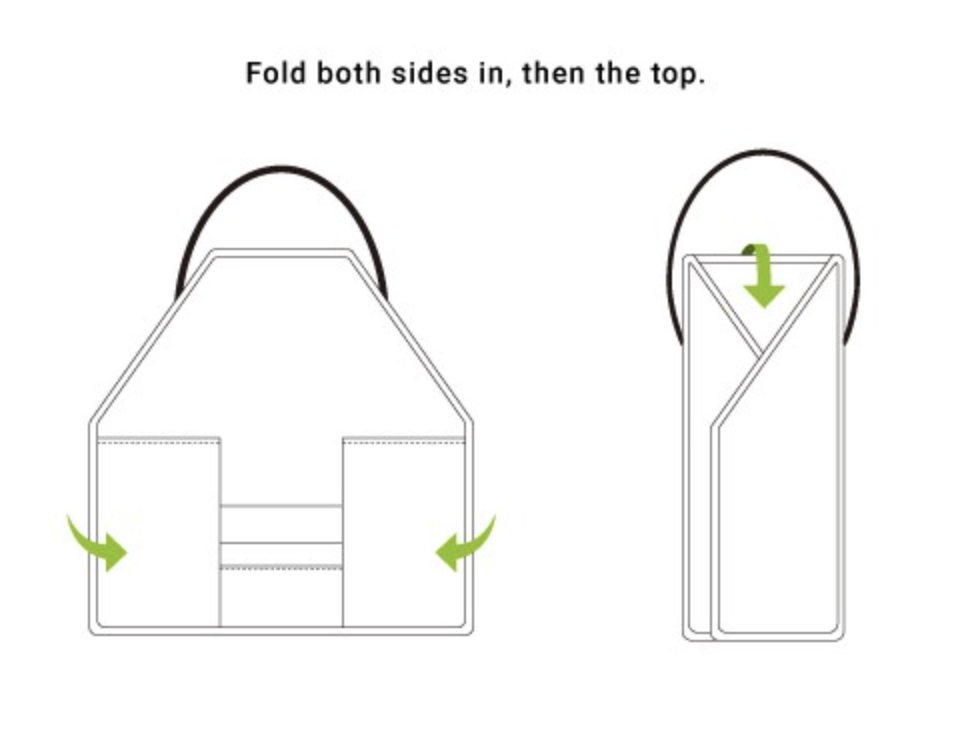 Fold both sides in, then the top.