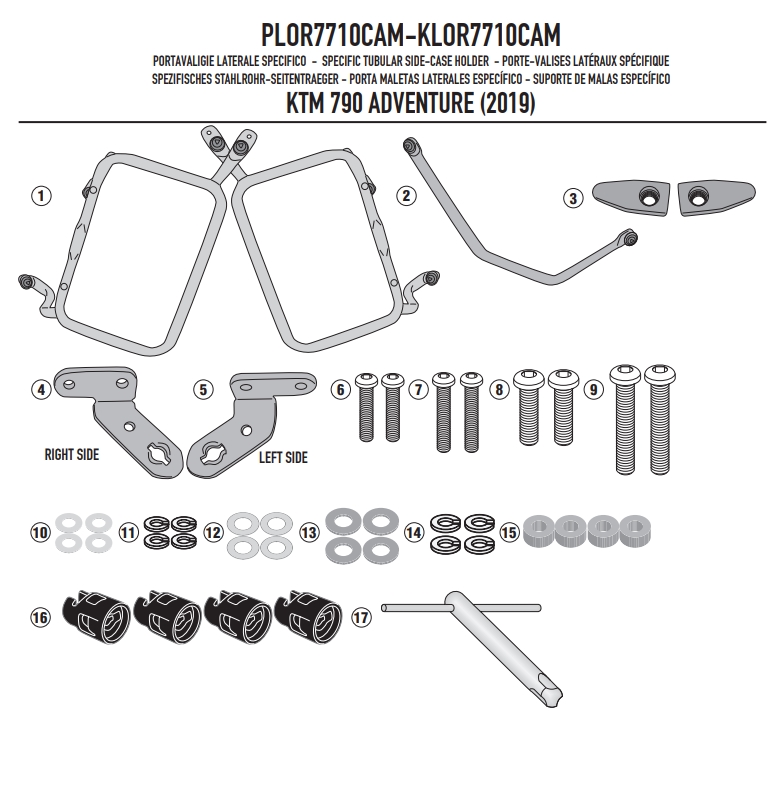 PLOR7710CAM-KLOR7710CAM

PORTAVALIGIE LATERALE SPECIFICO - SPECIFIC TUBULAR SIDE-CASE HOLDER - PORTE-VALISES LATÉRAUX SPÉCIFIQUE
SPEZIFISCHES STAHLROHR-SEITENTRAEGER - PORTA MALETAS LATERALES ESPECÍFICO - SUPORTE DE MALAS ESPECÍFICO

KTM 790 ADVENTURE (2019)

1
2
3
4
RIGHT SIDE
5
LEFT SIDE
6
7
8
9
10
11
12
13
14
15
16
17