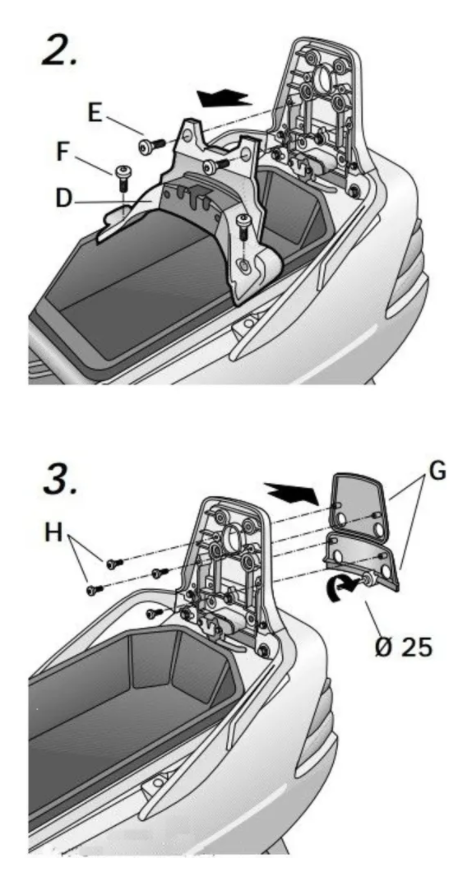 2.

E

F

D

3.

G

H

Ø 25