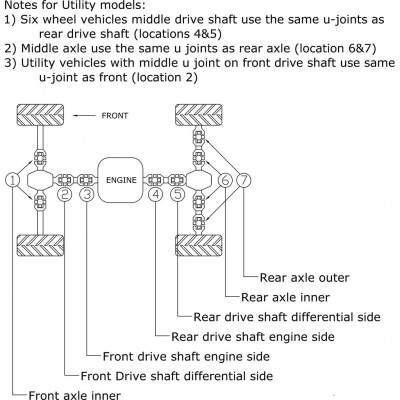 Notes for Utility models:
1) Six wheel vehicles middle drive shaft use the same u-joints as rear drive shaft (locations 4&5)
2) Middle axle use the same u joints as rear axle (location 6&7)
3) Utility vehicles with middle u joint on front drive shaft use same u-joint as front (location 2)

FRONT

ENGINE

1

2

3

4

5

6

7

Rear axle outer

Rear axle inner

Rear drive shaft differential side

Rear drive shaft engine side

Front drive shaft engine side

Front Drive shaft differential side

Front axle inner